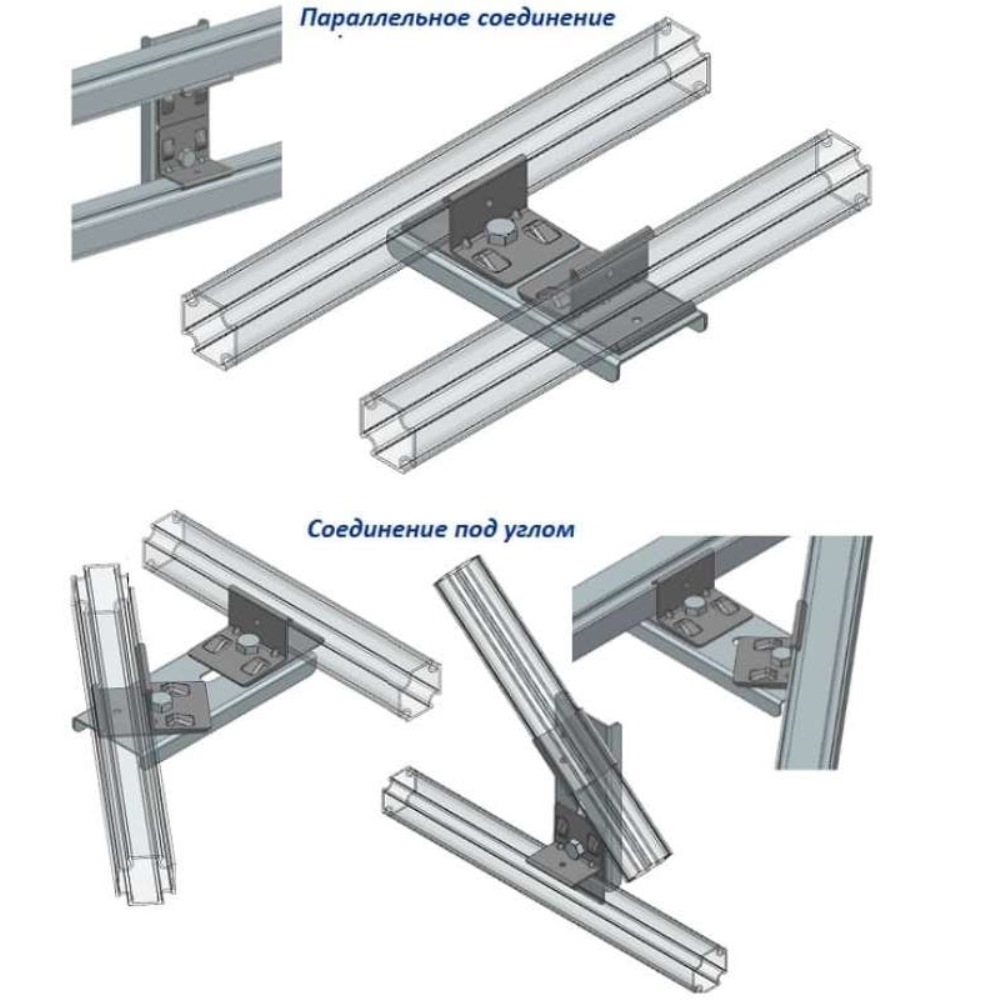 Параллельное соединение

Соединение под углом